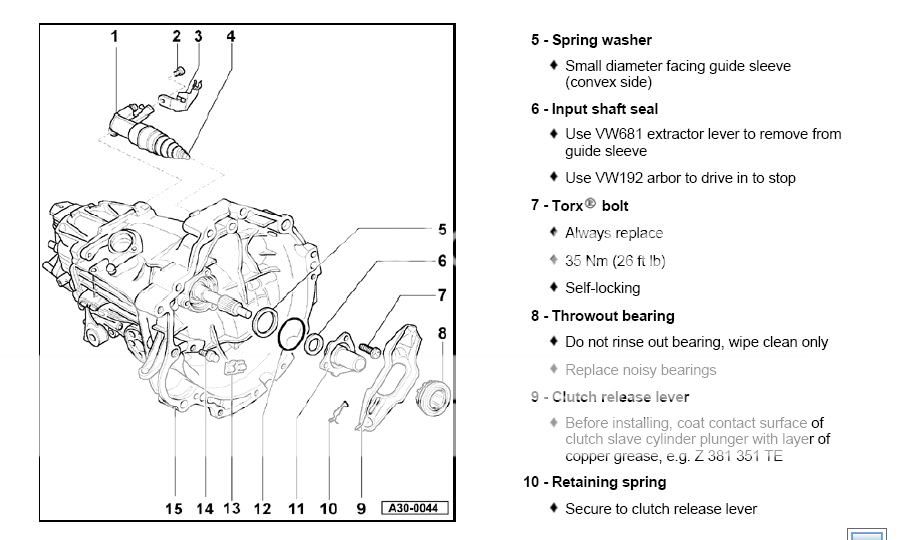 1 2 3 4

5

6

7

8

15 14 13 12 11 10 9 A30-0044

5 - Spring washer

♦ Small diameter facing guide sleeve (convex side)

6 - Input shaft seal

♦ Use VW681 extractor lever to remove from guide sleeve

♦ Use VW192 arbor to drive in to stop

7 - Torx® bolt

♦ Always replace

♦ 35 Nm (26 ft lb)

♦ Self-locking

8 - Throwout bearing

♦ Do not rinse out bearing, wipe clean only

♦ Replace noisy bearings

9 - Clutch release lever

♦ Before installing, coat contact surface of clutch slave cylinder plunger with layer of copper grease, e.g. Z 381 351 TE

10 - Retaining spring

♦ Secure to clutch release lever